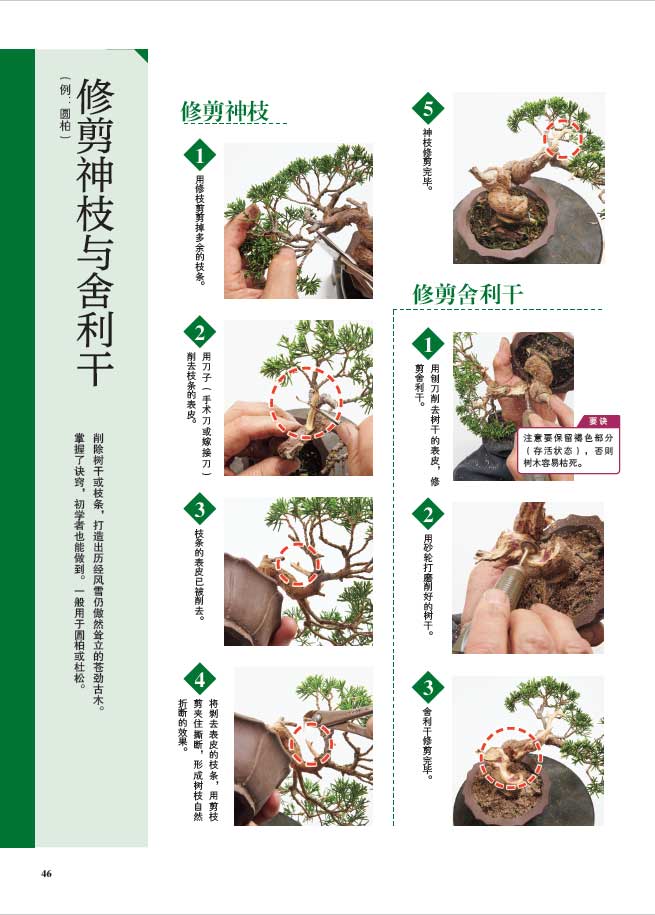 修剪神枝与舍利干

（例：圆柏）

削除树干或枝条，打造出历经风雪仍傲然耸立的苍劲古木。掌握了诀窍，初学者也能做到。一般用于圆柏或杜松。

修剪神枝

1
用修枝剪剪掉多余的枝条。

2
用刀子（手术刀或嫁接刀）削去枝条的表皮。

3
枝条的表皮已被削去。

4
将剥去表皮的枝条，用剪枝剪夹住撕断，形成树枝自然折断的效果。

5
神枝修剪完毕。

修剪舍利干

1
用刨刀削去树干的表皮，修剪舍利干。

要诀
注意要保留褐色部分（存活状态），否则树木容易枯死。

2
用砂轮打磨削好的树干。

3
舍利干修剪完毕。

46