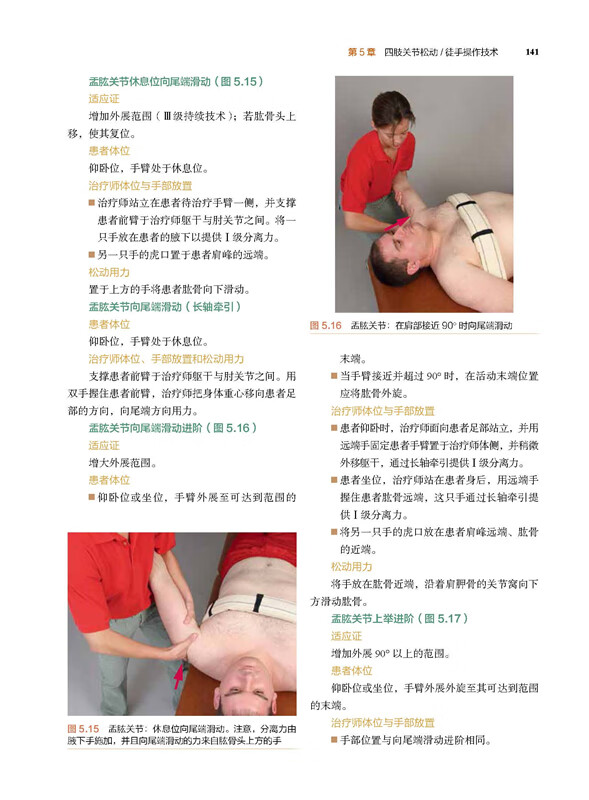 第 5 章　四肢关节松动 / 徒手操作技术　141

盂肱关节休息位向尾端滑动（图 5.15）

适应证

增加外展范围（Ⅲ级持续技术）；若肱骨头上移，使其复位。

患者体位

仰卧位，手臂处于休息位。

治疗师体位与手部放置

■ 治疗师站立在患者待治疗手臂一侧，并支撑患者前臂于治疗师躯干与肘关节之间。将一只手放在患者的腋下以提供Ⅰ级分离力。

■ 另一只手的虎口置于患者肩峰的远端。

松动用力

置于上方的手将患者肱骨向下滑动。

盂肱关节向尾端滑动（长轴牵引）

患者体位

仰卧位，手臂处于休息位。

治疗师体位、手部放置和松动用力

支撑患者前臂于治疗师躯干与肘关节之间。用双手握住患者前臂，治疗师把身体重心移向患者足部的方向，向尾端方向用力。

盂肱关节向尾端滑动进阶（图 5.16）

适应证

增大外展范围。

患者体位

■ 仰卧位或坐位，手臂外展至可达到范围的

图 5.15　盂肱关节：休息位向尾端滑动。注意，分离力由腋下手施加，并且向尾端滑动的力来自肱骨头上方的手

图 5.16　盂肱关节：在肩部接近 90° 时向尾端滑动

末端。

■ 当手臂接近并超过 90° 时，在活动末端位置应将肱骨外旋。

治疗师体位与手部放置

■ 患者仰卧时，治疗师面向患者足部站立，并用远端手固定患者手臂置于治疗师体侧，并稍微外移躯干，通过长轴牵引提供Ⅰ级分离力。

■ 患者坐位，治疗师站在患者身后，用远端手握住患者肱骨远端，这只手通过长轴牵引提供Ⅰ级分离力。

■ 将另一只手的虎口放在患者肩峰远端、肱骨的近端。

松动用力

将手放在肱骨近端，沿着肩胛骨的关节窝向下方滑动肱骨。

盂肱关节上举进阶（图 5.17）

适应证

增加外展 90° 以上的范围。

患者体位

仰卧位或坐位，手臂外展外旋至其可达到范围的末端。

治疗师体位与手部放置

■ 手部位置与向尾端滑动进阶相同。